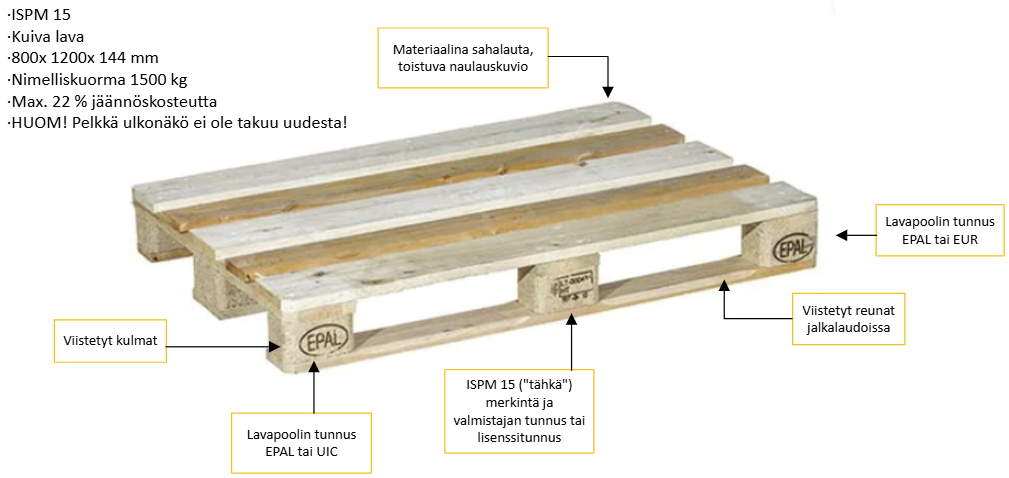 ·ISPM 15
·Kuiva lava
·800x 1200x 144 mm
·Nimelliskuorma 1500 kg
·Max. 22 % jäännöskosteutta
·HUOM! Pelkkä ulkonäkö ei ole takuu uudesta!

Materiaalina sahalauta, toistuva naulauskuvio

Lavapoolin tunnus EPAL tai EUR

EPAL

Viistetyt reunat jalkalaudoissa

Viistetyt kulmat

EPAL

ISPM 15 ("tähkä") merkintä ja valmistajan tunnus tai lisenssitunnus

Lavapoolin tunnus EPAL tai UIC